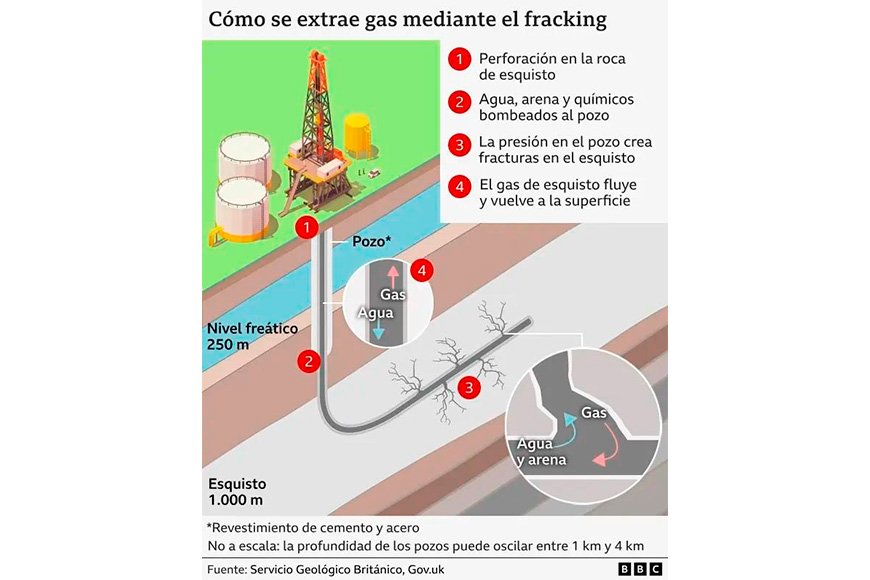 Cómo se extrae gas mediante el fracking

1 Perforación en la roca de esquisto

2 Agua, arena y químicos bombeados al pozo

3 La presión en el pozo crea fracturas en el esquisto

4 El gas de esquisto fluye y vuelve a la superficie

1

Pozo*

4

Gas

Agua

Nivel freático 250 m

2

3

Gas

Agua y arena

Esquisto 1.000 m

*Revestimiento de cemento y acero

No a escala: la profundidad de los pozos puede oscilar entre 1 km y 4 km

Fuente: Servicio Geológico Británico, Gov.uk

BBC